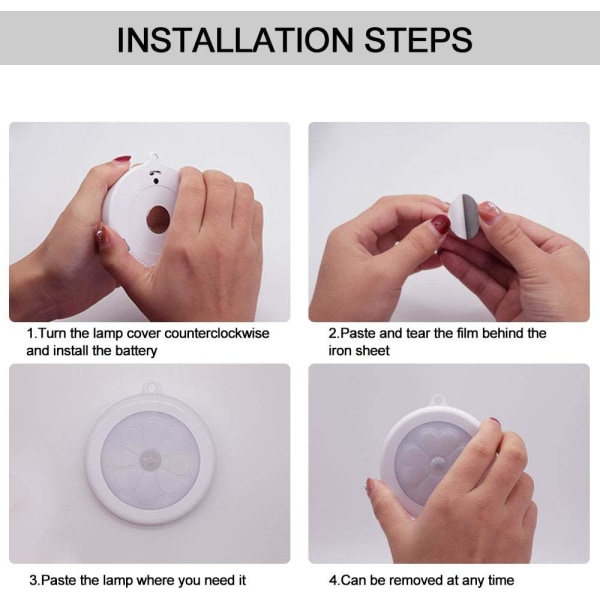 INSTALLATION STEPS

1.Turn the lamp cover counterclockwise and install the battery

2.Paste and tear the film behind the iron sheet

3.Paste the lamp where you need it

4.Can be removed at any time