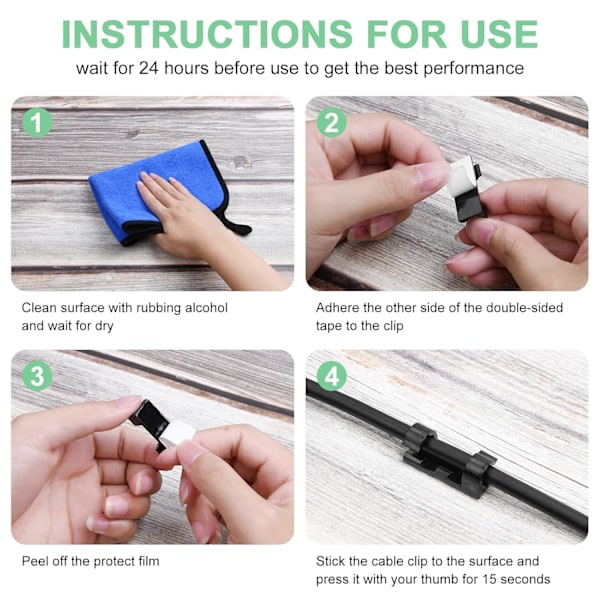 INSTRUCTIONS FOR USE

wait for 24 hours before use to get the best performance

1

Clean surface with rubbing alcohol and wait for dry

2

Adhere the other side of the double-sided tape to the clip

3

Peel off the protect film

4

Stick the cable clip to the surface and press it with your thumb for 15 seconds