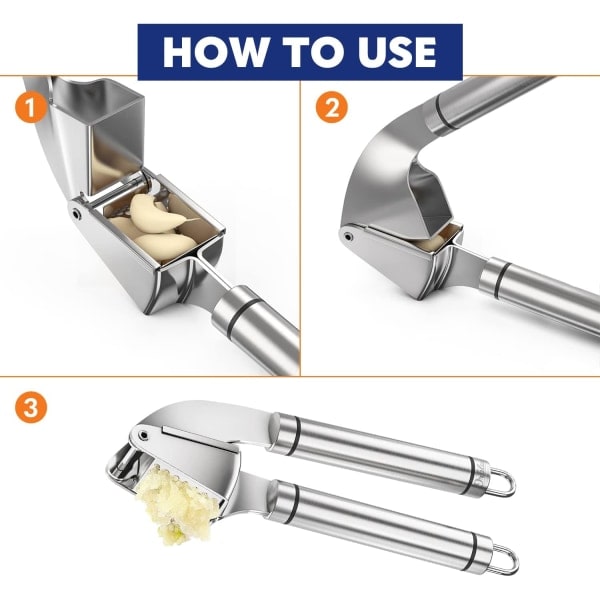 HOW TO USE

1

2

3