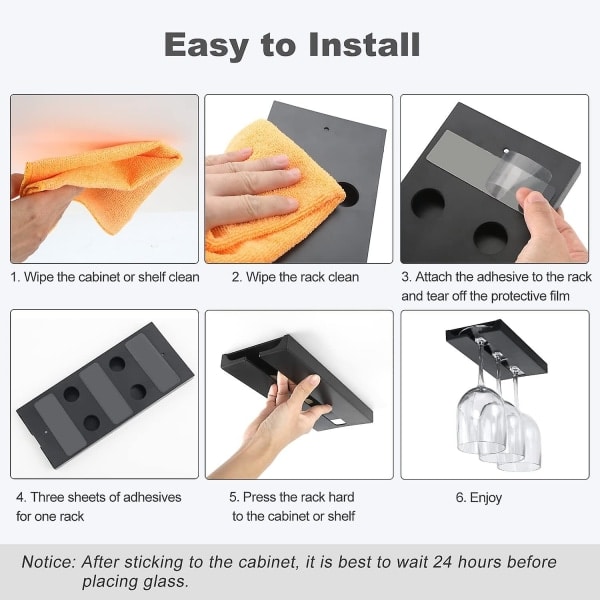 Easy to Install

1. Wipe the cabinet or shelf clean

2. Wipe the rack clean

3. Attach the adhesive to the rack and tear off the protective film

4. Three sheets of adhesives for one rack

5. Press the rack hard to the cabinet or shelf

6. Enjoy

Notice: After sticking to the cabinet, it is best to wait 24 hours before placing glass.