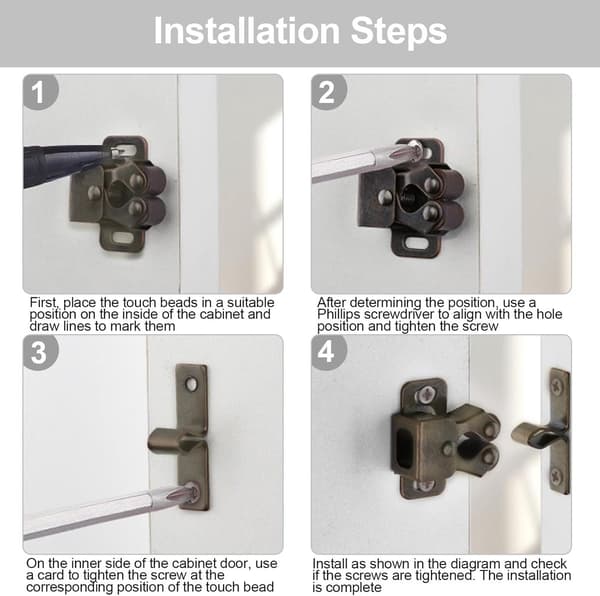 Installation Steps

1

First, place the touch beads in a suitable position on the inside of the cabinet and draw lines to mark them

2

After determining the position, use a Phillips screwdriver to align with the hole position and tighten the screw

3

On the inner side of the cabinet door, use a card to tighten the screw at the corresponding position of the touch bead

4

Install as shown in the diagram and check if the screws are tightened. The installation is complete