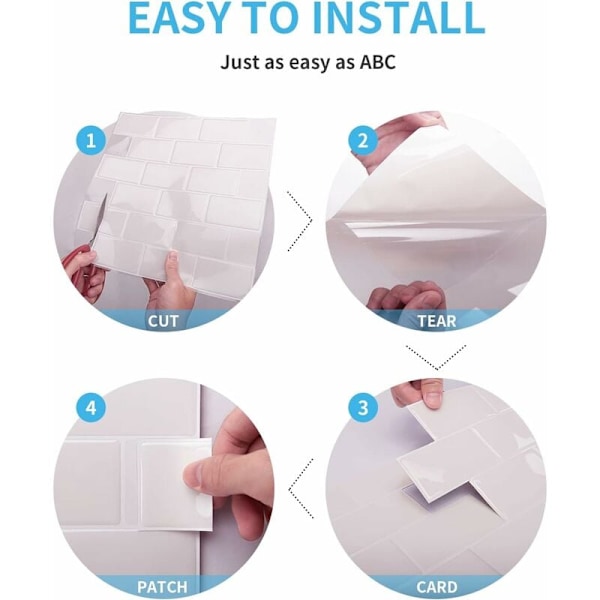 EASY TO INSTALL

Just as easy as ABC

1

CUT

2

TEAR

3

CARD

4

PATCH