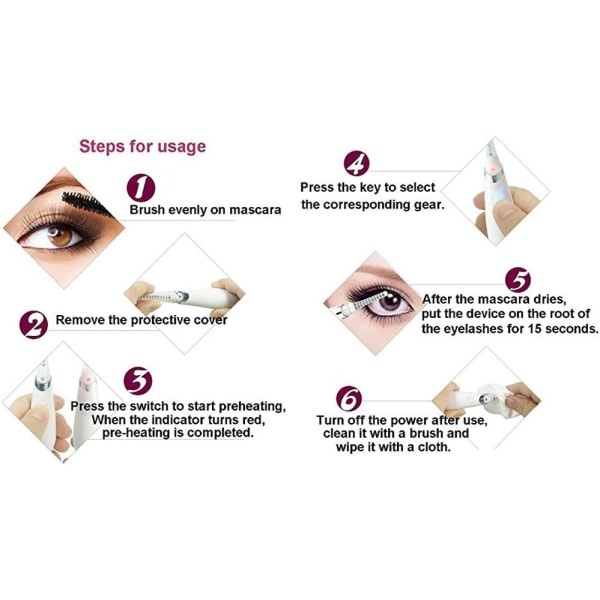 Steps for usage

1
Brush evenly on mascara

2
Remove the protective cover

3
Press the switch to start preheating, When the indicator turns red, pre-heating is completed.

4
Press the key to select the corresponding gear.

5
After the mascara dries, put the device on the root of the eyelashes for 15 seconds.

6
Turn off the power after use, clean it with a brush and wipe it with a cloth.