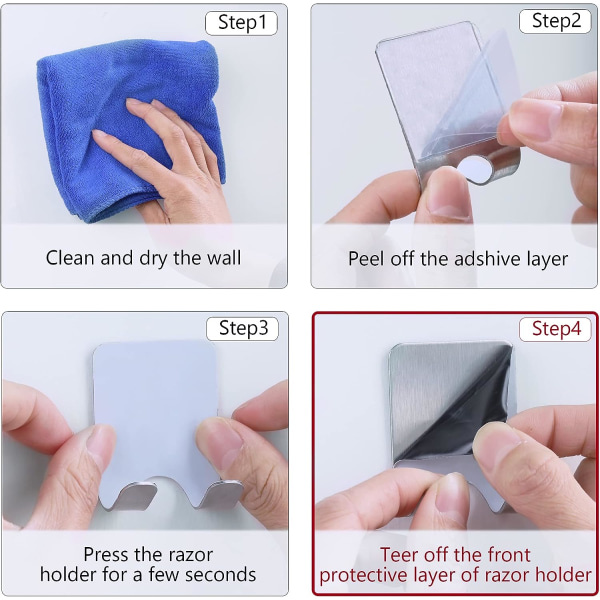 Step1

Clean and dry the wall

Step2

Peel off the adshive layer

Step3

Press the razor holder for a few seconds

Step4

Teer off the front protective layer of razor holder