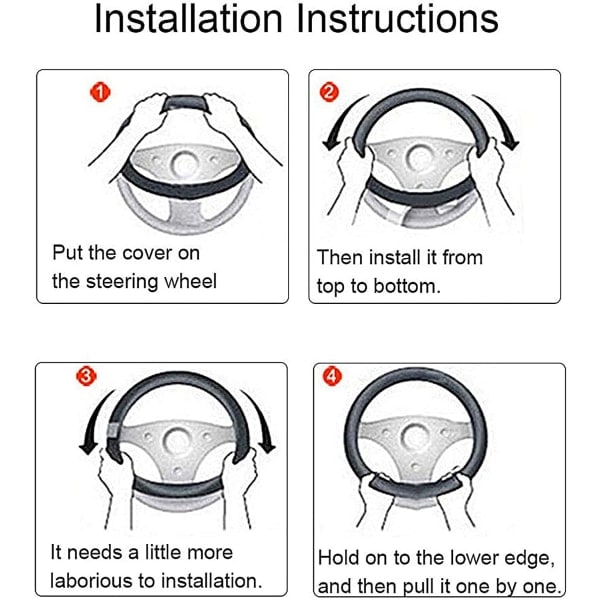 Installation Instructions

1

Put the cover on the steering wheel

2

Then install it from top to bottom.

3

It needs a little more laborious to installation.

4

Hold on to the lower edge, and then pull it one by one.