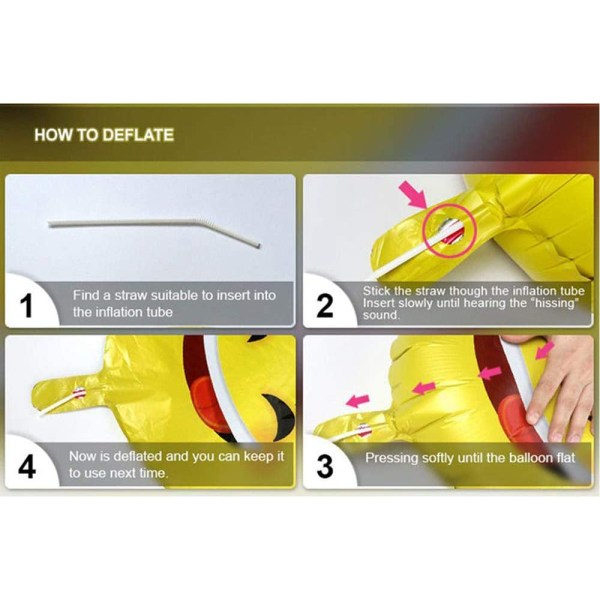 HOW TO DEFLATE

1 Find a straw suitable to insert into the inflation tube

2 Stick the straw though the inflation tube Insert slowly until hearing the "hissing" sound.

4 Now is deflated and you can keep it to use next time.

3 Pressing softly until the balloon flat