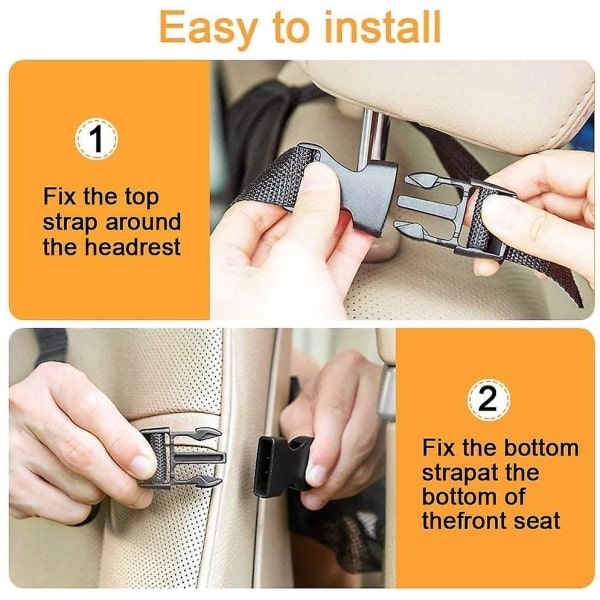 Easy to install

1

Fix the top strap around the headrest

2

Fix the bottom strapat the bottom of thefront seat