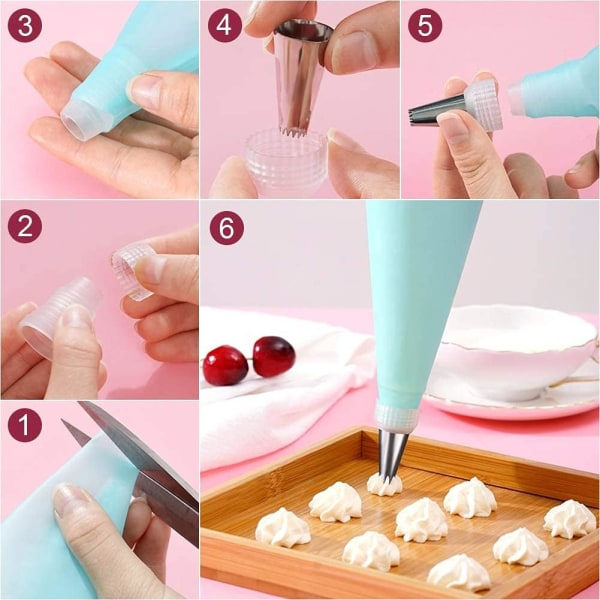 3

4

5

2

6

1