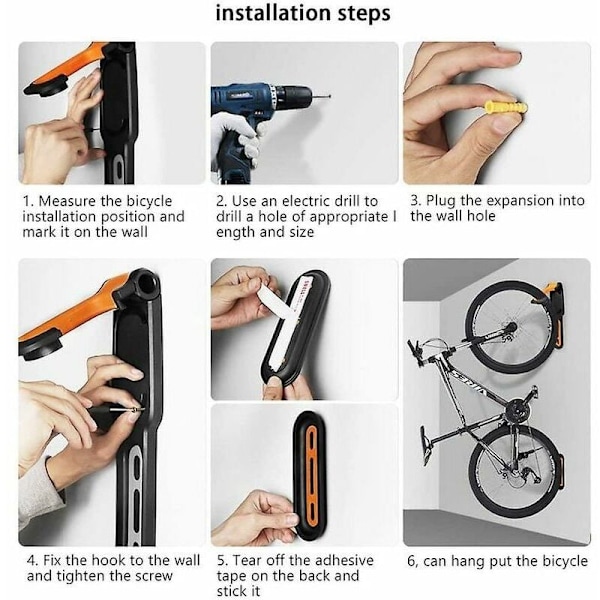 installation steps

1. Measure the bicycle installation position and mark it on the wall

2. Use an electric drill to drill a hole of appropriate l ength and size

3. Plug the expansion into the wall hole

4. Fix the hook to the wall and tighten the screw

5. Tear off the adhesive tape on the back and stick it

6, can hang put the bicycle