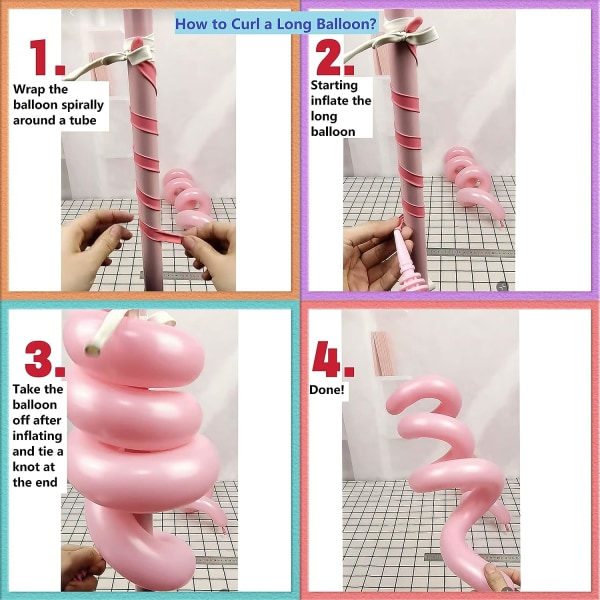 How to Curl a Long Balloon?

1.
Wrap the balloon spirally around a tube

2.
Starting inflate the long balloon

3.
Take the balloon off after inflating and tie a knot at the end

4.
Done!