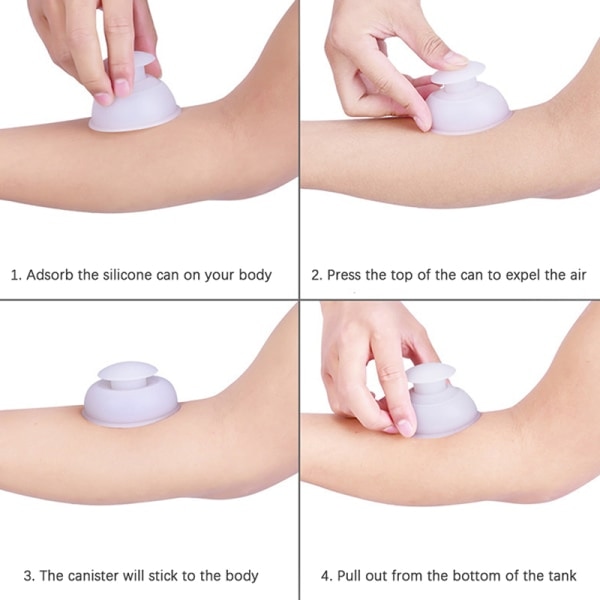 1. Adsorb the silicone can on your body

2. Press the top of the can to expel the air

3. The canister will stick to the body

4. Pull out from the bottom of the tank