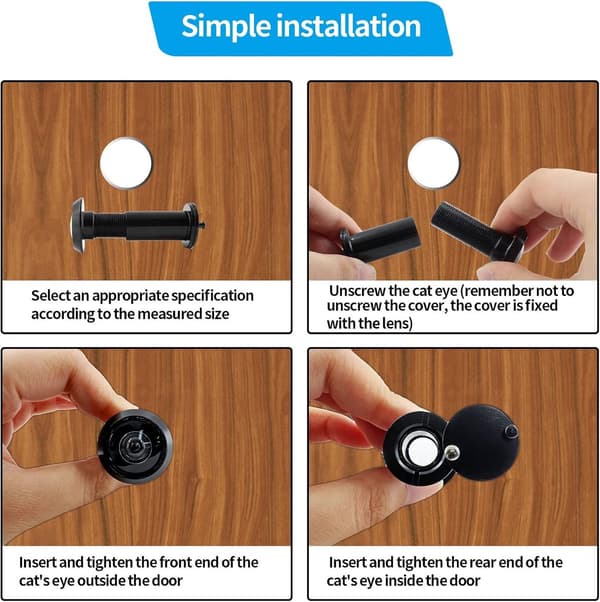 Simple installation

Select an appropriate specification according to the measured size

Unscrew the cat eye (remember not to unscrew the cover, the cover is fixed with the lens)

Insert and tighten the front end of the cat's eye outside the door

Insert and tighten the rear end of the cat's eye inside the door