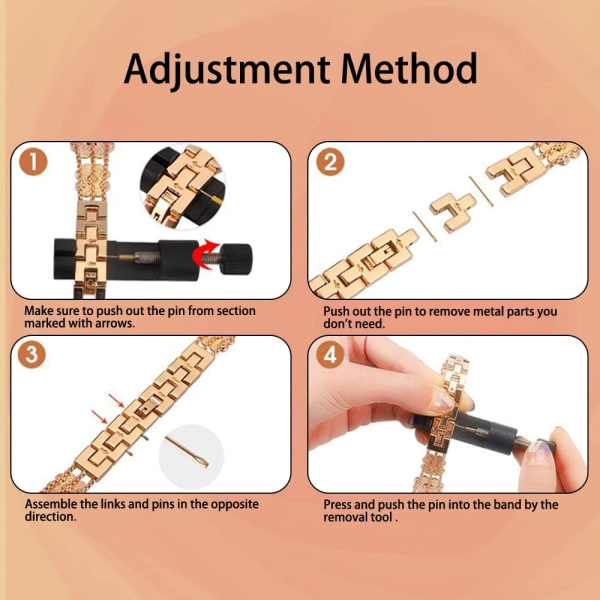 Adjustment Method

1

Make sure to push out the pin from section marked with arrows.

2

Push out the pin to remove metal parts you don't need.

3

Assemble the links and pins in the opposite direction.

4

Press and push the pin into the band by the removal tool .