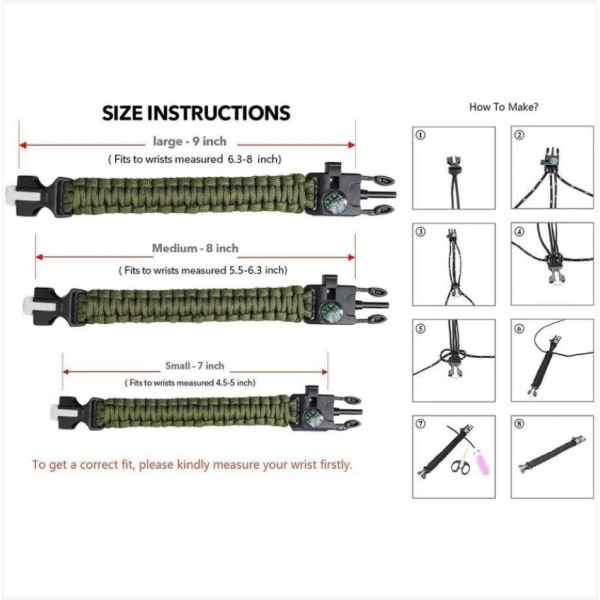 SIZE INSTRUCTIONS

large - 9 inch
( Fits to wrists measured 6.3-8 inch)

Medium - 8 inch
( Fits to wrists measured 5.5-6.3 inch)

Small - 7 inch
( Fits to wrists measured 4.5-5 inch)

To get a correct fit, please kindly measure your wrist firstly.

How To Make?

①

②

③

④

⑤

⑥

⑦

⑧