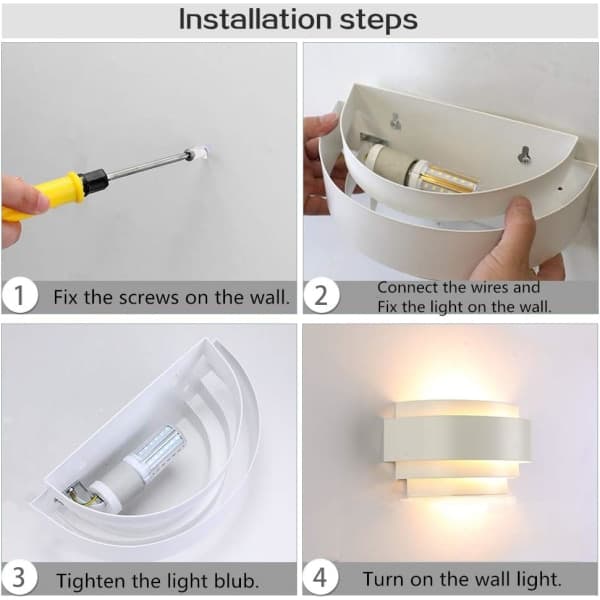 Installation steps

1 Fix the screws on the wall.

2 Connect the wires and Fix the light on the wall.

3 Tighten the light blub.

4 Turn on the wall light.