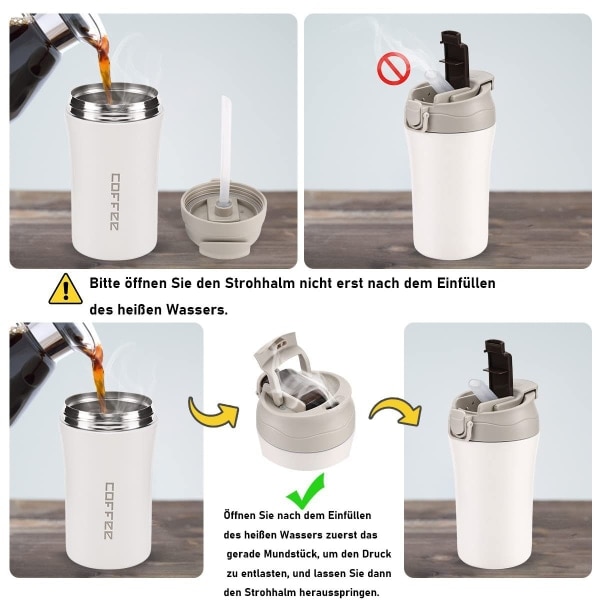 COFFEE

Bitte öffnen Sie den Strohhalm nicht erst nach dem Einfüllen des heißen Wassers.

COFFEE

Öffnen Sie nach dem Einfüllen des heißen Wassers zuerst das gerade Mundstück, um den Druck zu entlasten, und lassen Sie dann den Strohhalm herausspringen.