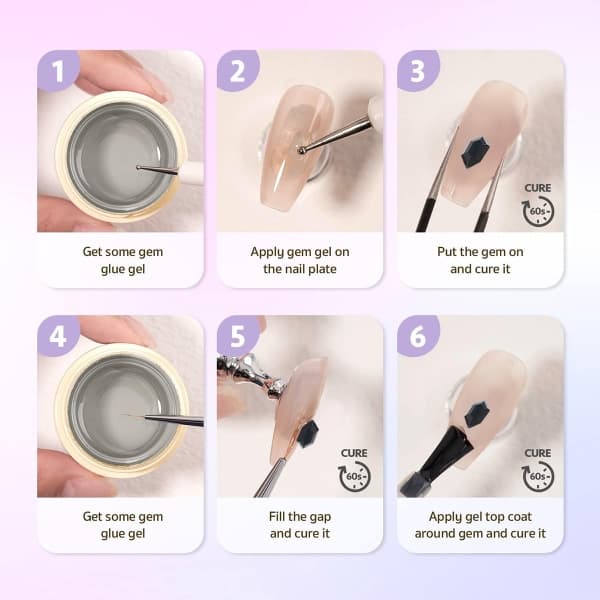 1

Get some gem glue gel

2

Apply gem gel on the nail plate

3

CURE 60s

Put the gem on and cure it

4

Get some gem glue gel

5

CURE 60s

Fill the gap and cure it

6

CURE 60s

Apply gel top coat around gem and cure it