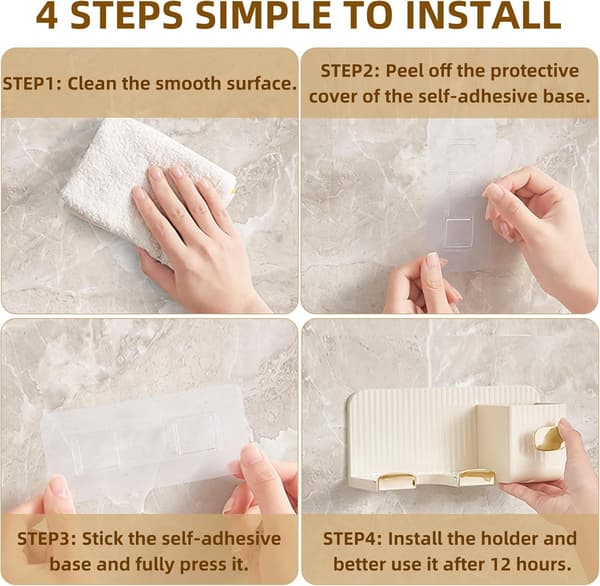 4 STEPS SIMPLE TO INSTALL

STEP1: Clean the smooth surface.

STEP2: Peel off the protective cover of the self-adhesive base.

STEP3: Stick the self-adhesive base and fully press it.

STEP4: Install the holder and better use it after 12 hours.