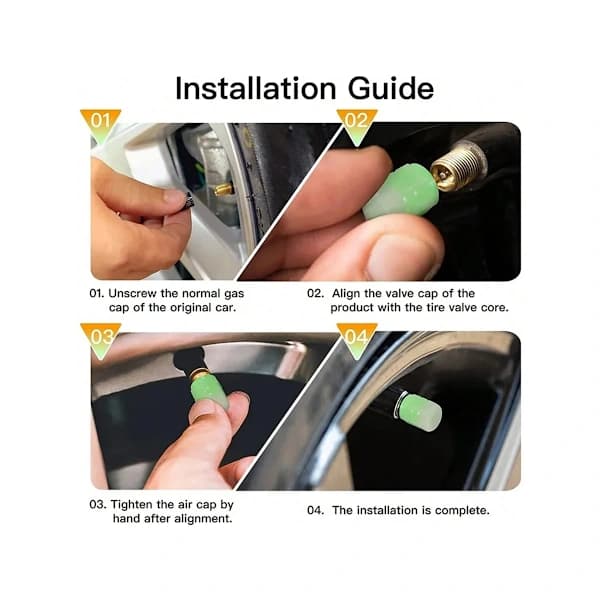 Installation Guide

01

02

01. Unscrew the normal gas cap of the original car.

02. Align the valve cap of the product with the tire valve core.

03

04

03. Tighten the air cap by hand after alignment.

04. The installation is complete.