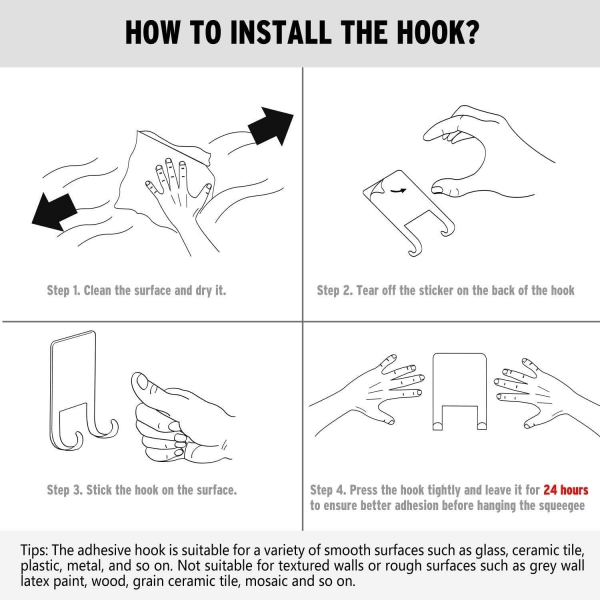 HOW TO INSTALL THE HOOK?

Step 1. Clean the surface and dry it.

Step 2. Tear off the sticker on the back of the hook

Step 3. Stick the hook on the surface.

Step 4. Press the hook tightly and leave it for 24 hours to ensure better adhesion before hanging the squeegee

Tips: The adhesive hook is suitable for a variety of smooth surfaces such as glass, ceramic tile, plastic, metal, and so on. Not suitable for textured walls or rough surfaces such as grey wall latex paint, wood, grain ceramic tile, mosaic and so on.