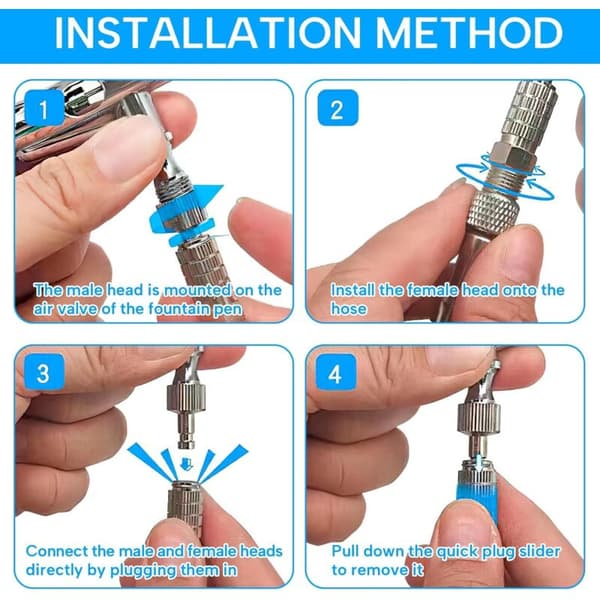 INSTALLATION METHOD

1

The male head is mounted on the air valve of the fountain pen

2

Install the female head onto the hose

3

Connect the male and female heads directly by plugging them in

4

Pull down the quick plug slider to remove it