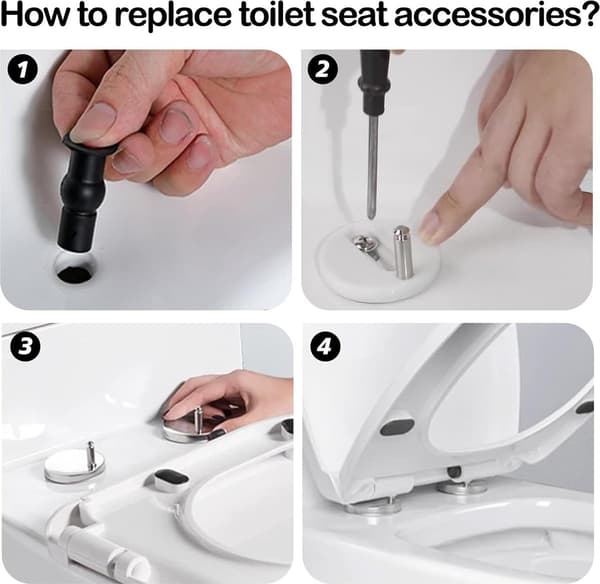 How to replace toilet seat accessories?

1

2

3

4