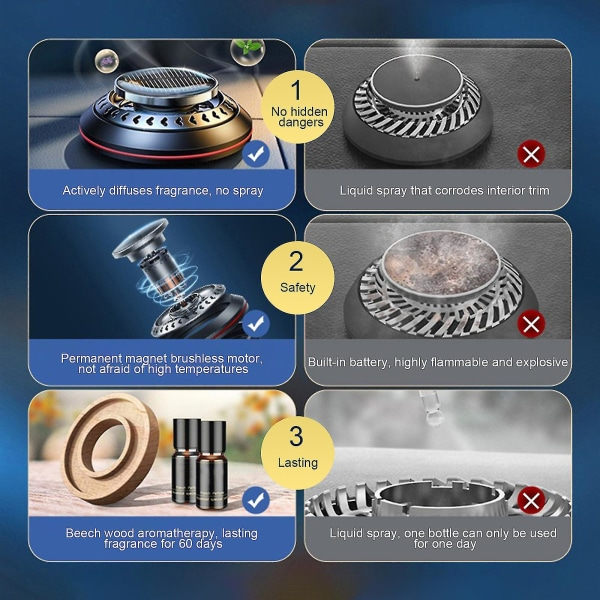 1
No hidden dangers

Actively diffuses fragrance, no spray

Liquid spray that corrodes interior trim

2
Safety

Permanent magnet brushless motor, not afraid of high temperatures

Built-in battery, highly flammable and explosive

3
Lasting

Beech wood aromatherapy, lasting fragrance for 60 days

Liquid spray, one bottle can only be used for one day