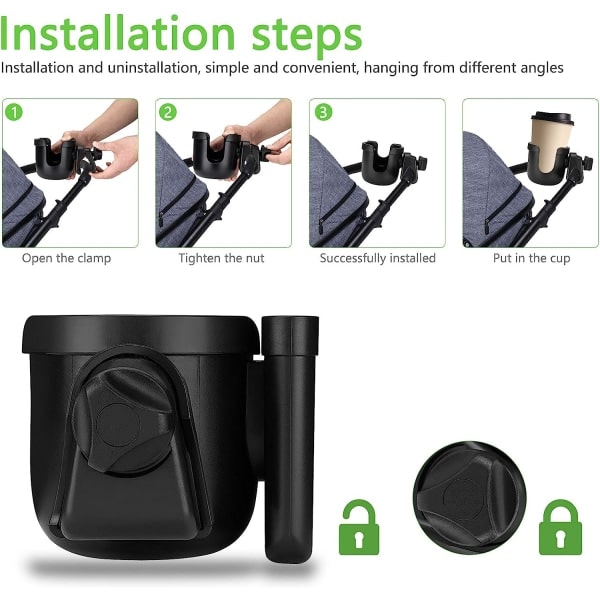 Installation steps

Installation and uninstallation, simple and convenient, hanging from different angles

1

Open the clamp

2

Tighten the nut

3

Successfully installed

Put in the cup