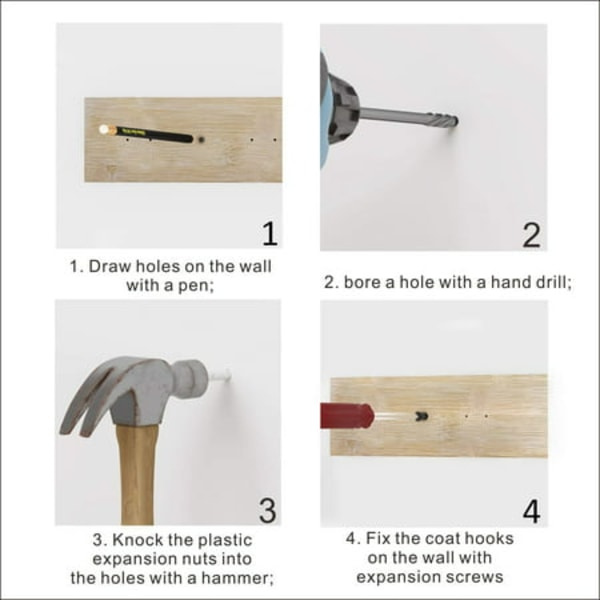 1

1. Draw holes on the wall with a pen;

2

2. bore a hole with a hand drill;

3

3. Knock the plastic expansion nuts into the holes with a hammer;

4

4. Fix the coat hooks on the wall with expansion screws