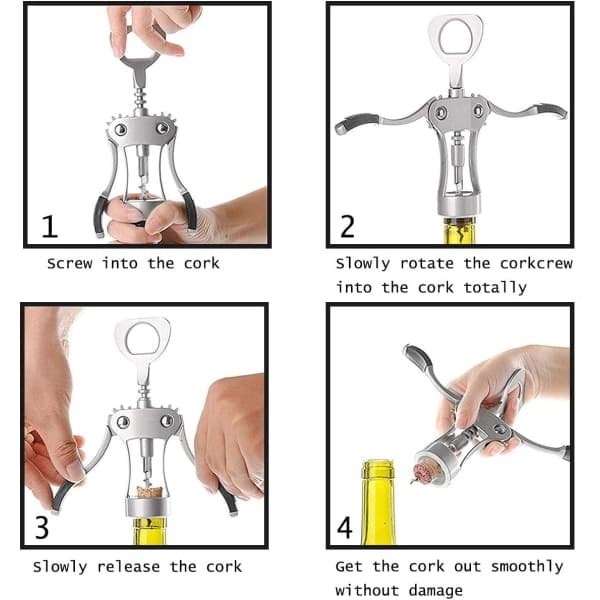 1

Screw into the cork

2

Slowly rotate the corkcrew into the cork totally

3

Slowly release the cork

4

Get the cork out smoothly without damage