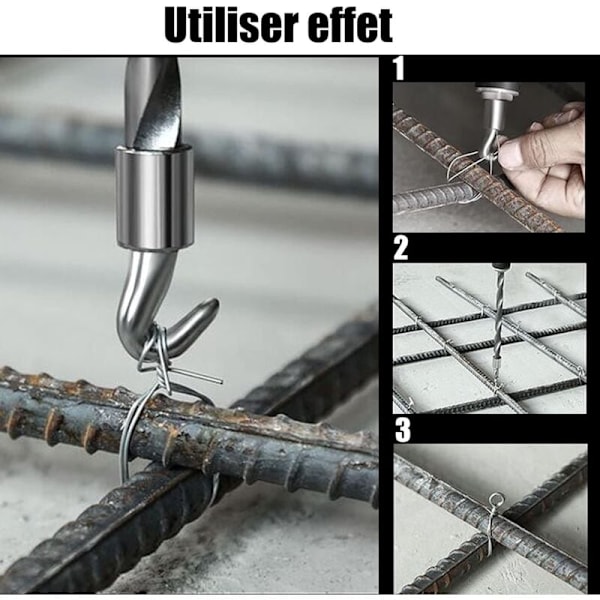 Utiliser effet

1

2

3