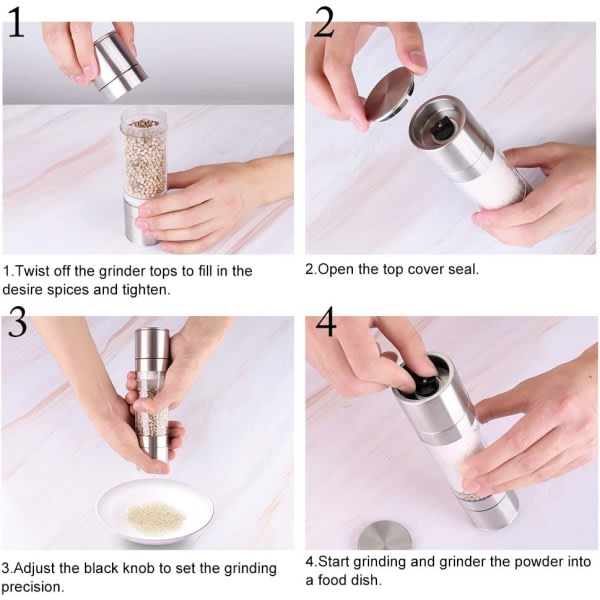 1

1.Twist off the grinder tops to fill in the desire spices and tighten.

2

2.Open the top cover seal.

3

3.Adjust the black knob to set the grinding precision.

4

4.Start grinding and grinder the powder into a food dish.