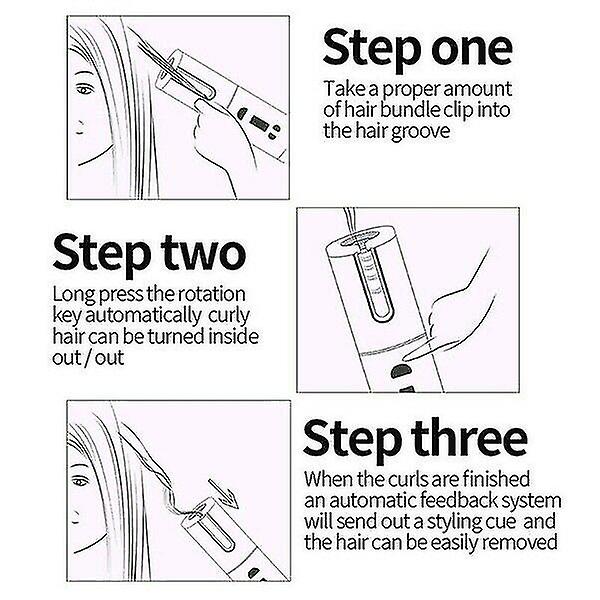 Step one
Take a proper amount of hair bundle clip into the hair groove

Step two
Long press the rotation key automatically curly hair can be turned inside out / out

Step three
When the curls are finished an automatic feedback system will send out a styling cue and the hair can be easily removed