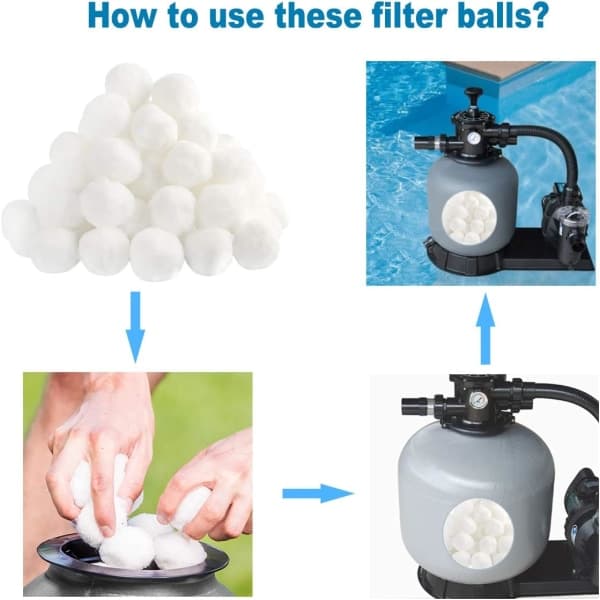 How to use these filter balls?