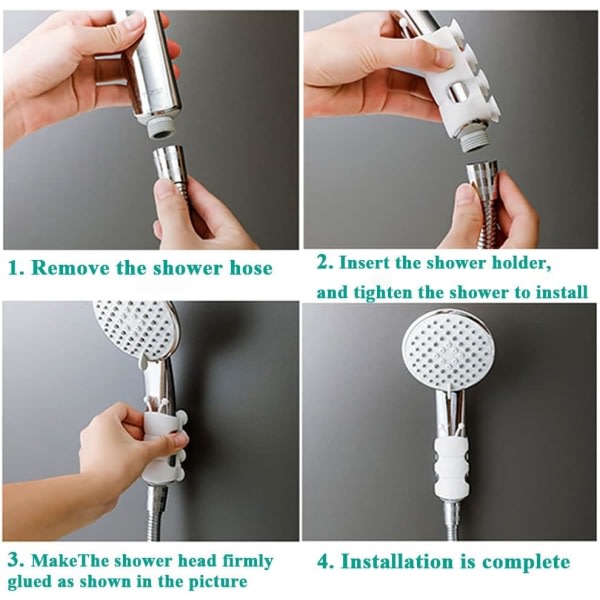 1. Remove the shower hose

2. Insert the shower holder, and tighten the shower to install

3. MakeThe shower head firmly glued as shown in the picture

4. Installation is complete