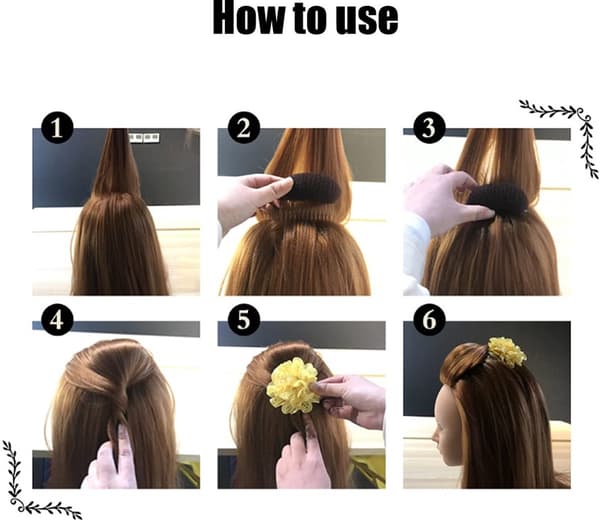 How to use

1

2

3

4

5

6