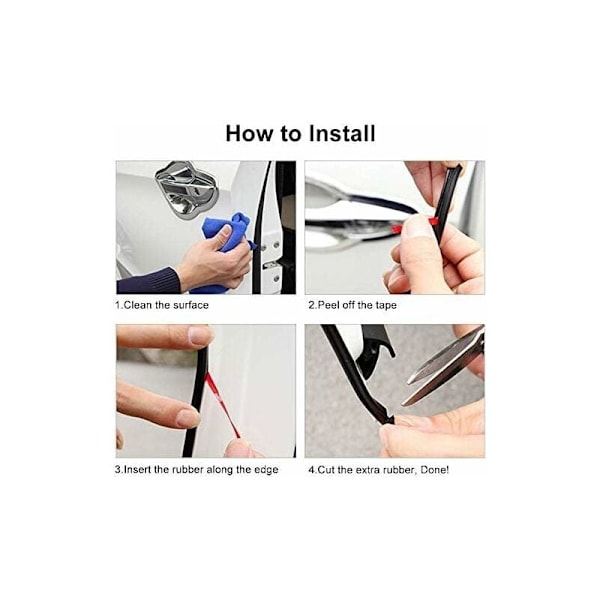 How to Install

1.Clean the surface

2.Peel off the tape

3.Insert the rubber along the edge

4.Cut the extra rubber, Done!