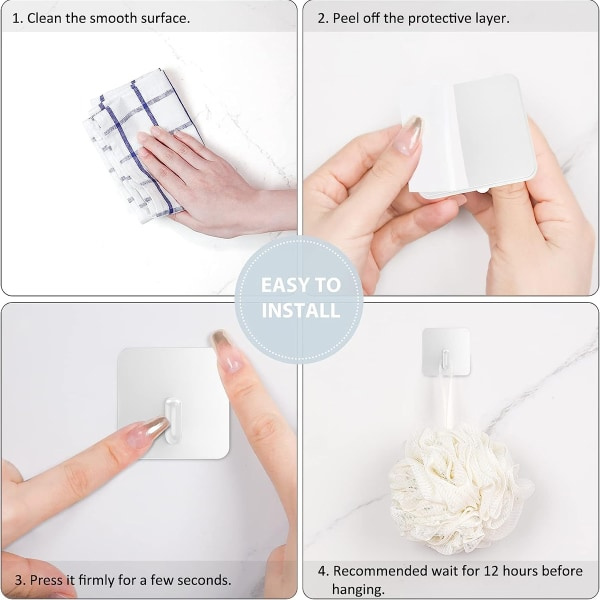 1. Clean the smooth surface.

2. Peel off the protective layer.

EASY TO INSTALL

3. Press it firmly for a few seconds.

4. Recommended wait for 12 hours before hanging.