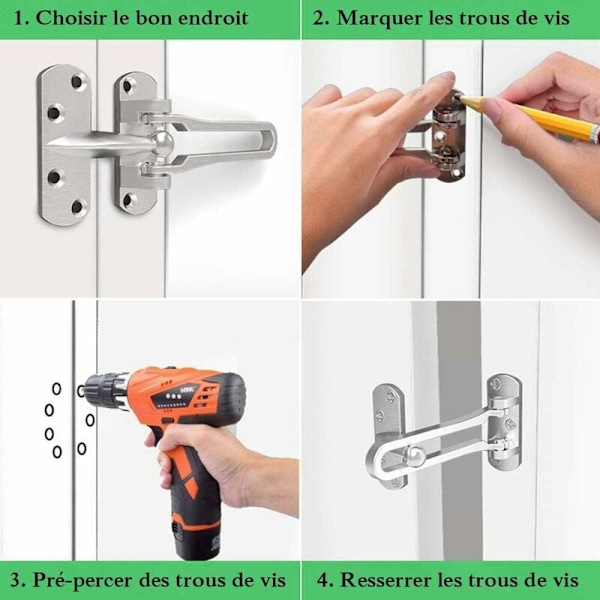 1. Choisir le bon endroit

2. Marquer les trous de vis

3. Pré-percer des trous de vis

4. Resserrer les trous de vis