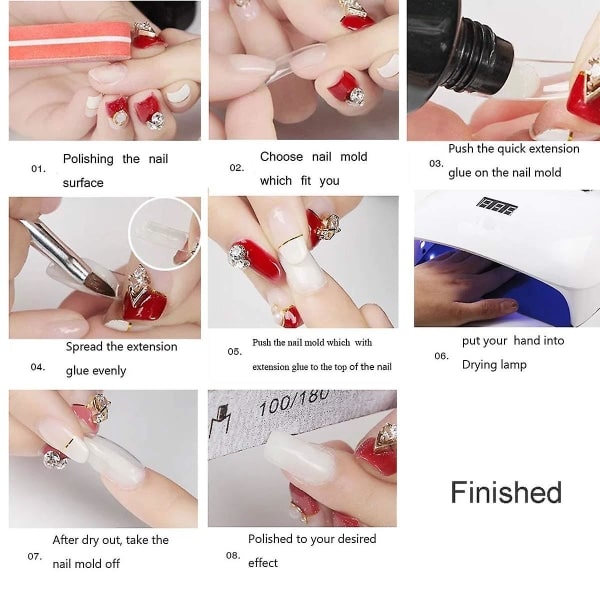 01. Polishing the nail surface

02. Choose nail mold which fit you

03. Push the quick extension glue on the nail mold

04. Spread the extension glue evenly

05. Push the nail mold which with extension glue to the top of the nail

06. put your hand into Drying lamp

100/180

07. After dry out, take the nail mold off

08. Polished to your desired effect

Finished