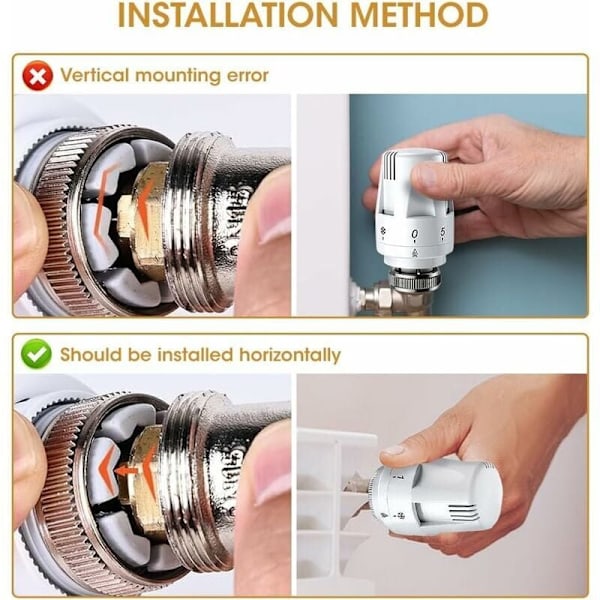 INSTALLATION METHOD

Vertical mounting error

0 5

Should be installed horizontally