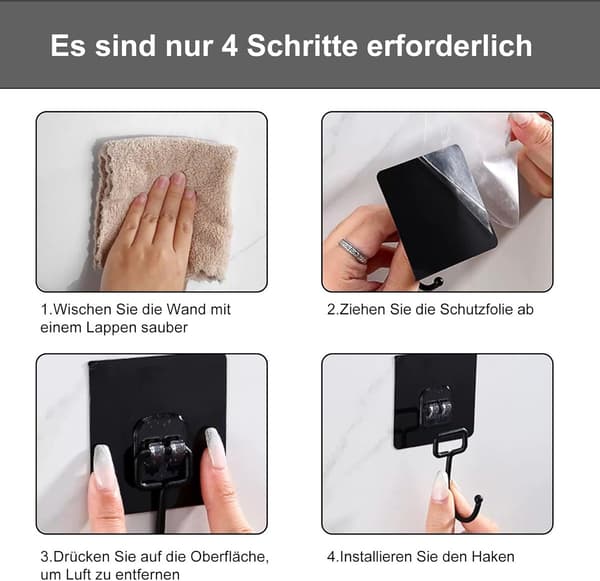 Es sind nur 4 Schritte erforderlich

1.Wischen Sie die Wand mit einem Lappen sauber

2.Ziehen Sie die Schutzfolie ab

3.Drücken Sie auf die Oberfläche, um Luft zu entfernen

4.Installieren Sie den Haken