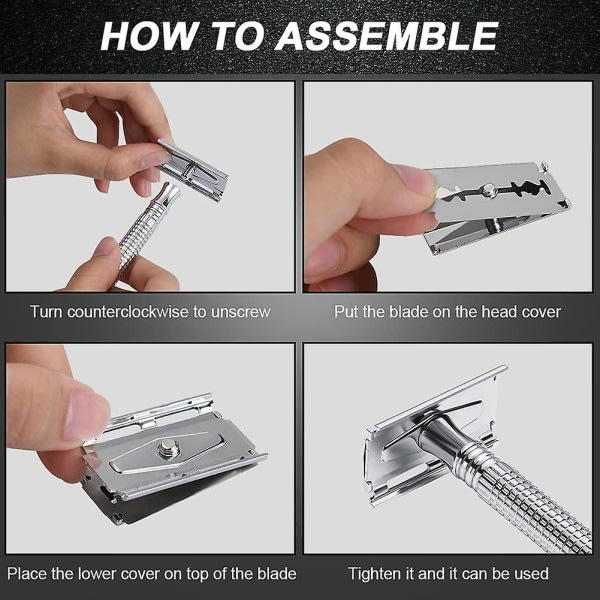 HOW TO ASSEMBLE

Turn counterclockwise to unscrew

Put the blade on the head cover

Place the lower cover on top of the blade

Tighten it and it can be used