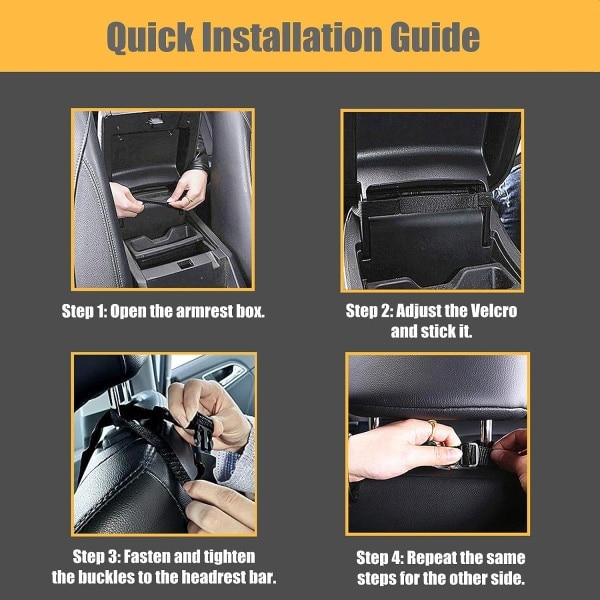 Quick Installation Guide

Step 1: Open the armrest box.

Step 2: Adjust the Velcro and stick it.

Step 3: Fasten and tighten the buckles to the headrest bar.

Step 4: Repeat the same steps for the other side.