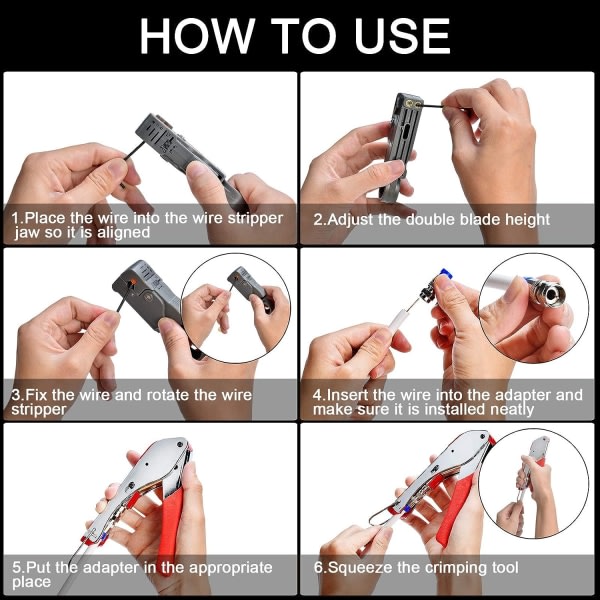 HOW TO USE

1.Place the wire into the wire stripper jaw so it is aligned

2.Adjust the double blade height

3.Fix the wire and rotate the wire stripper

4.Insert the wire into the adapter and make sure it is installed neatly

5.Put the adapter in the appropriate place

6.Squeeze the crimping tool