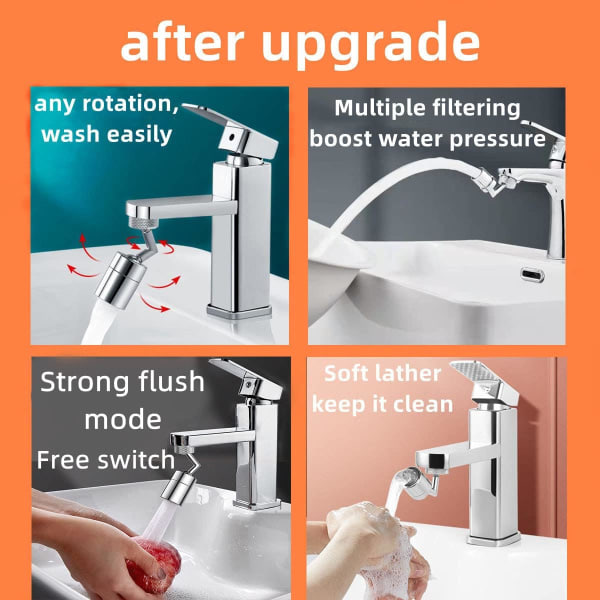 after upgrade

any rotation, wash easily

Multiple filtering boost water pressure

Strong flush mode
Free switch

Soft lather keep it clean