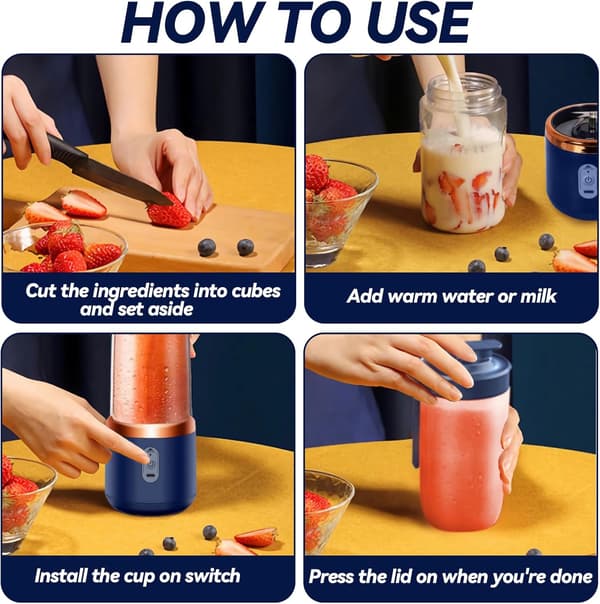 HOW TO USE

Cut the ingredients into cubes and set aside

Add warm water or milk

Install the cup on switch

Press the lid on when you're done