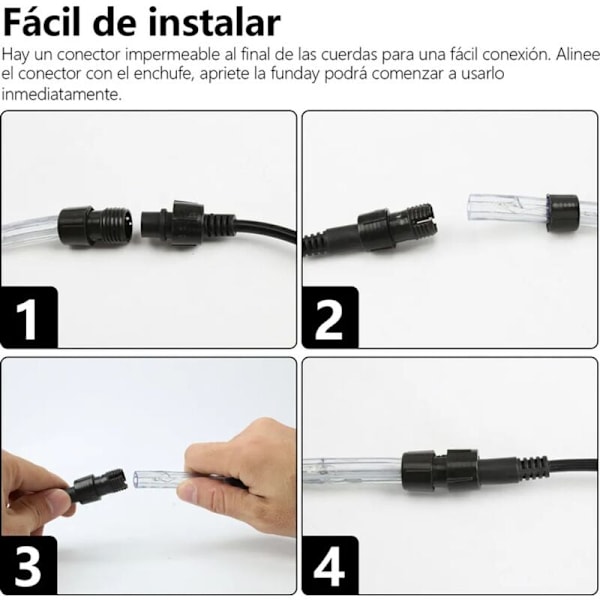 Fácil de instalar
Hay un conector impermeable al final de las cuerdas para una fácil conexión. Alinee el conector con el enchufe, apriete la funday podrá comenzar a usarlo inmediatamente.

1

2

3

4