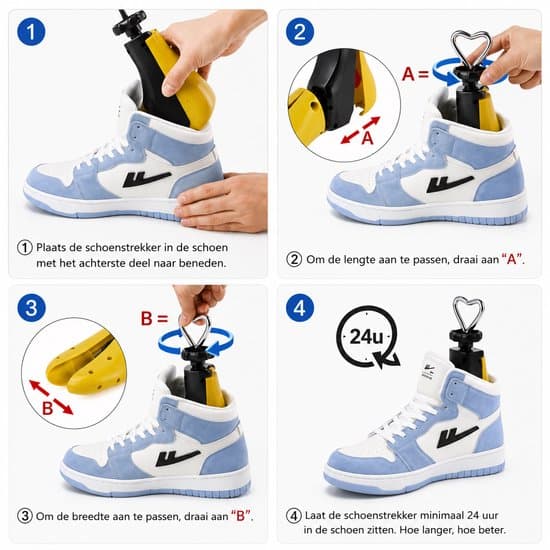 1

① Plaats de schoenstrekker in de schoen met het achterste deel naar beneden.

2

A =

A

② Om de lengte aan te passen, draai aan "A".

3

B =

B

③ Om de breedte aan te passen, draai aan "B".

4

24u

④ Laat de schoenstrekker minimaal 24 uur in de schoen zitten. Hoe langer, hoe beter.