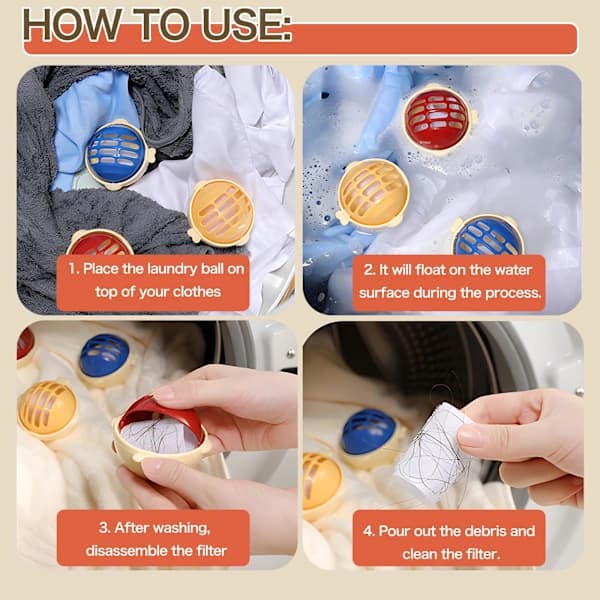 HOW TO USE:

1. Place the laundry ball on top of your clothes

2. It will float on the water surface during the process.

3. After washing, disassemble the filter

4. Pour out the debris and clean the filter.